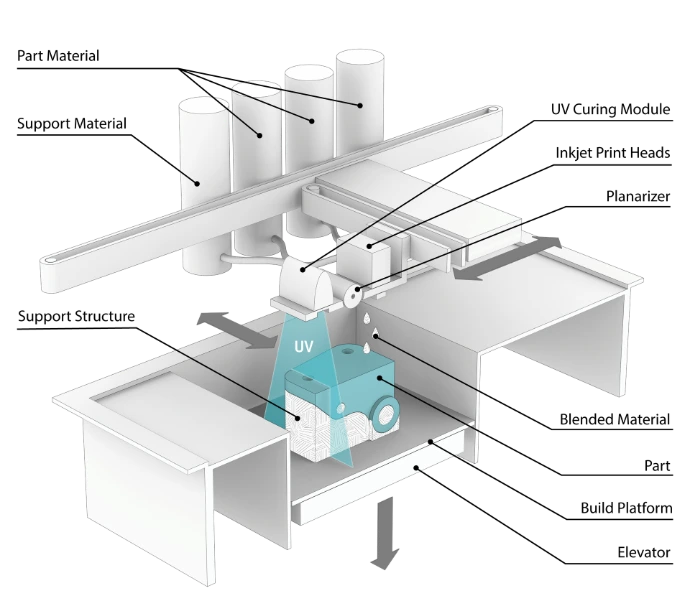 Part Material
Support Material
UV Curing Module
Inkjet Print Heads
Planarizer
Support Structure
UV
Blended Material
Part
Build Platform
Elevator